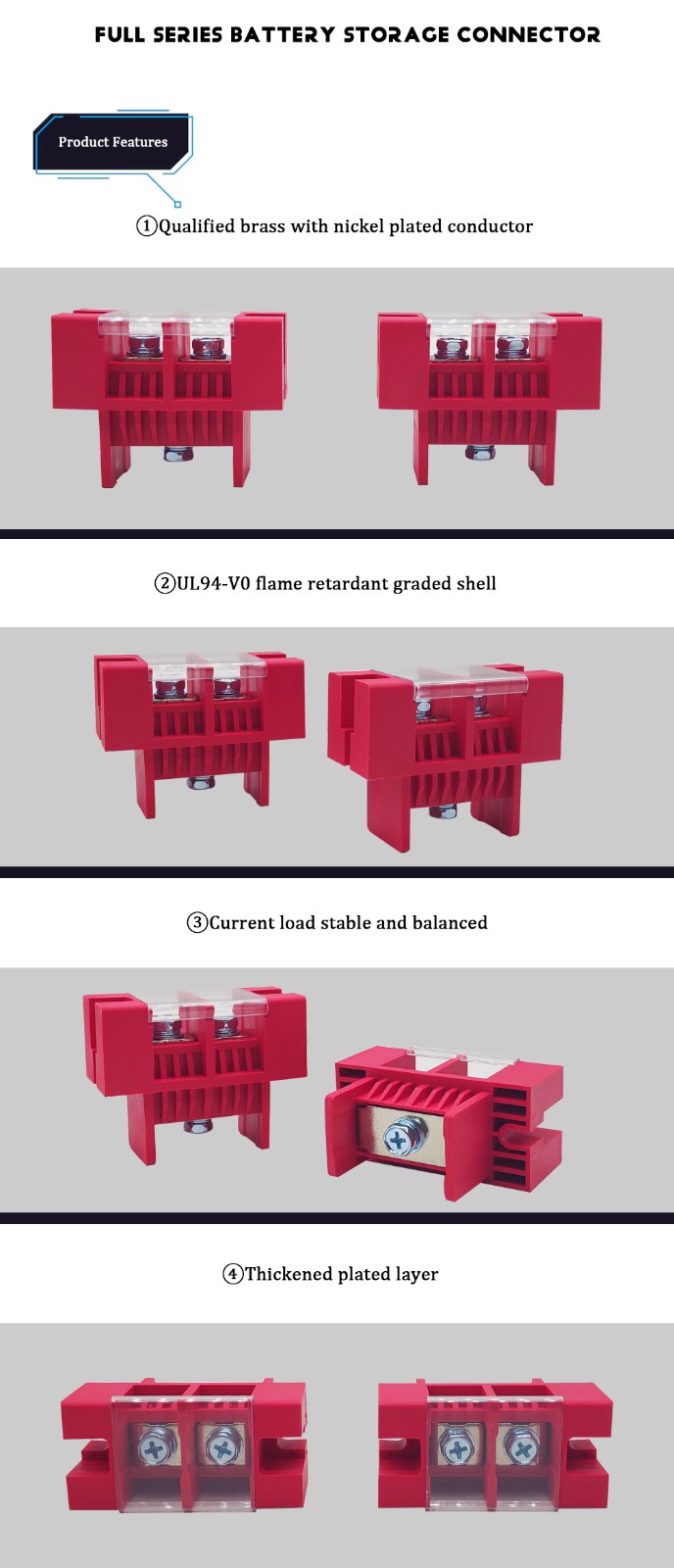 FULL SERIES BATTERY STORAGE CONNECTOR

Product Features

①Qualified brass with nickel plated conductor

②UL94-V0 flame retardant graded shell

③Current load stable and balanced

④Thickened plated layer